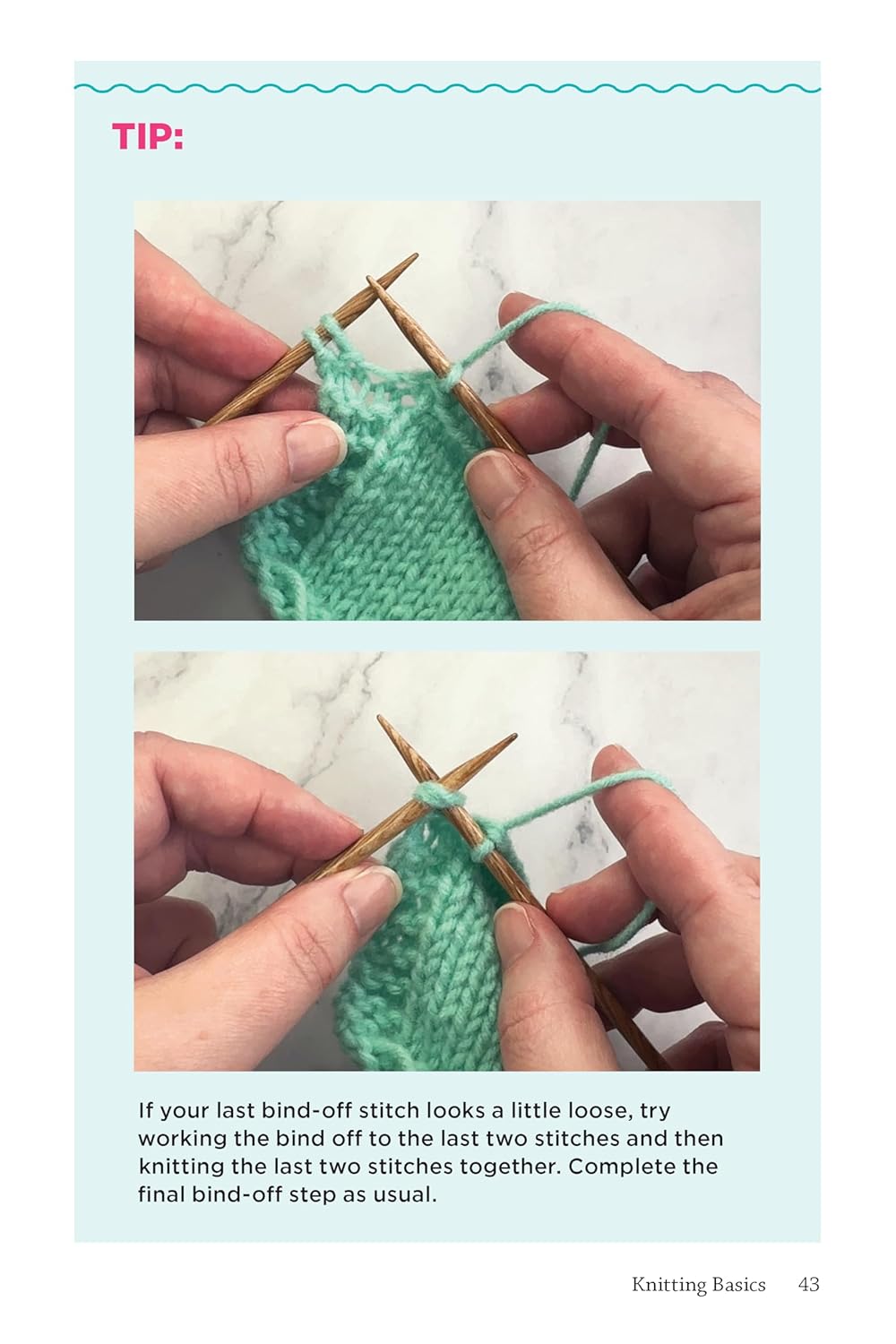 TIP:

If your last bind-off stitch looks a little loose, try working the bind off to the last two stitches and then knitting the last two stitches together. Complete the final bind-off step as usual.

Knitting Basics 43